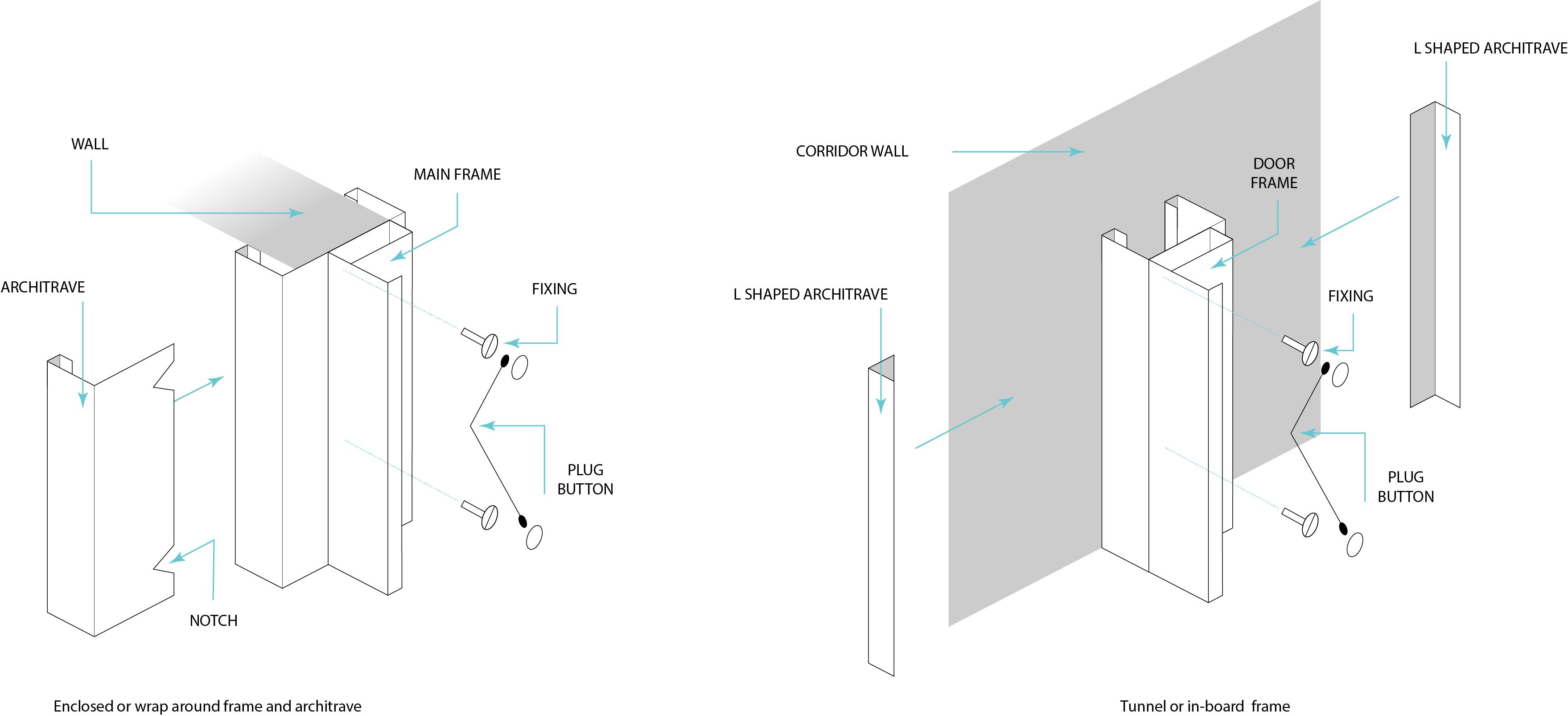 WALL

MAIN FRAME

ARCHITRAVE

FIXING

PLUG BUTTON

NOTCH

Enclosed or wrap around frame and architrave

L SHAPED ARCHITRAVE

CORRIDOR WALL

DOOR FRAME

L SHAPED ARCHITRAVE

FIXING

PLUG BUTTON

Tunnel or in-board frame